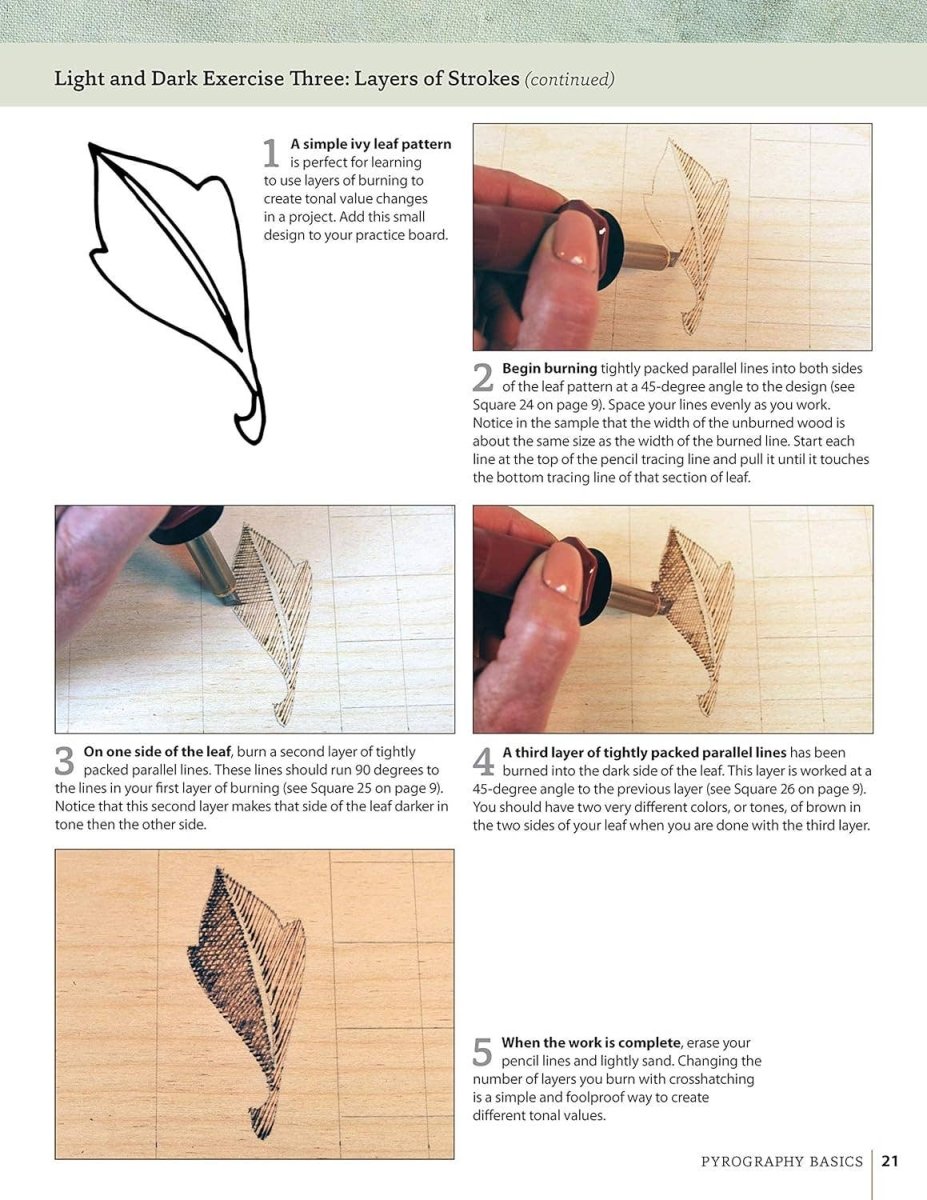 Light and Dark Exercise Three: Layers of Strokes (continued)

1 A simple ivy leaf pattern is perfect for learning to use layers of burning to create tonal value changes in a project. Add this small design to your practice board.

2 Begin burning tightly packed parallel lines into both sides of the leaf pattern at a 45-degree angle to the design (see Square 24 on page 9). Space your lines evenly as you work. Notice in the sample that the width of the unburned wood is about the same size as the width of the burned line. Start each line at the top of the pencil tracing line and pull it until it touches the bottom tracing line of that section of leaf.

3 On one side of the leaf, burn a second layer of tightly packed parallel lines. These lines should run 90 degrees to the lines in your first layer of burning (see Square 25 on page 9). Notice that this second layer makes that side of the leaf darker in tone then the other side.

4 A third layer of tightly packed parallel lines has been burned into the dark side of the leaf. This layer is worked at a 45-degree angle to the previous layer (see Square 26 on page 9). You should have two very different colors, or tones, of brown in the two sides of your leaf when you are done with the third layer.

5 When the work is complete, erase your pencil lines and lightly sand. Changing the number of layers you burn with crosshatching is a simple and foolproof way to create different tonal values.

PYROGRAPHY BASICS 21