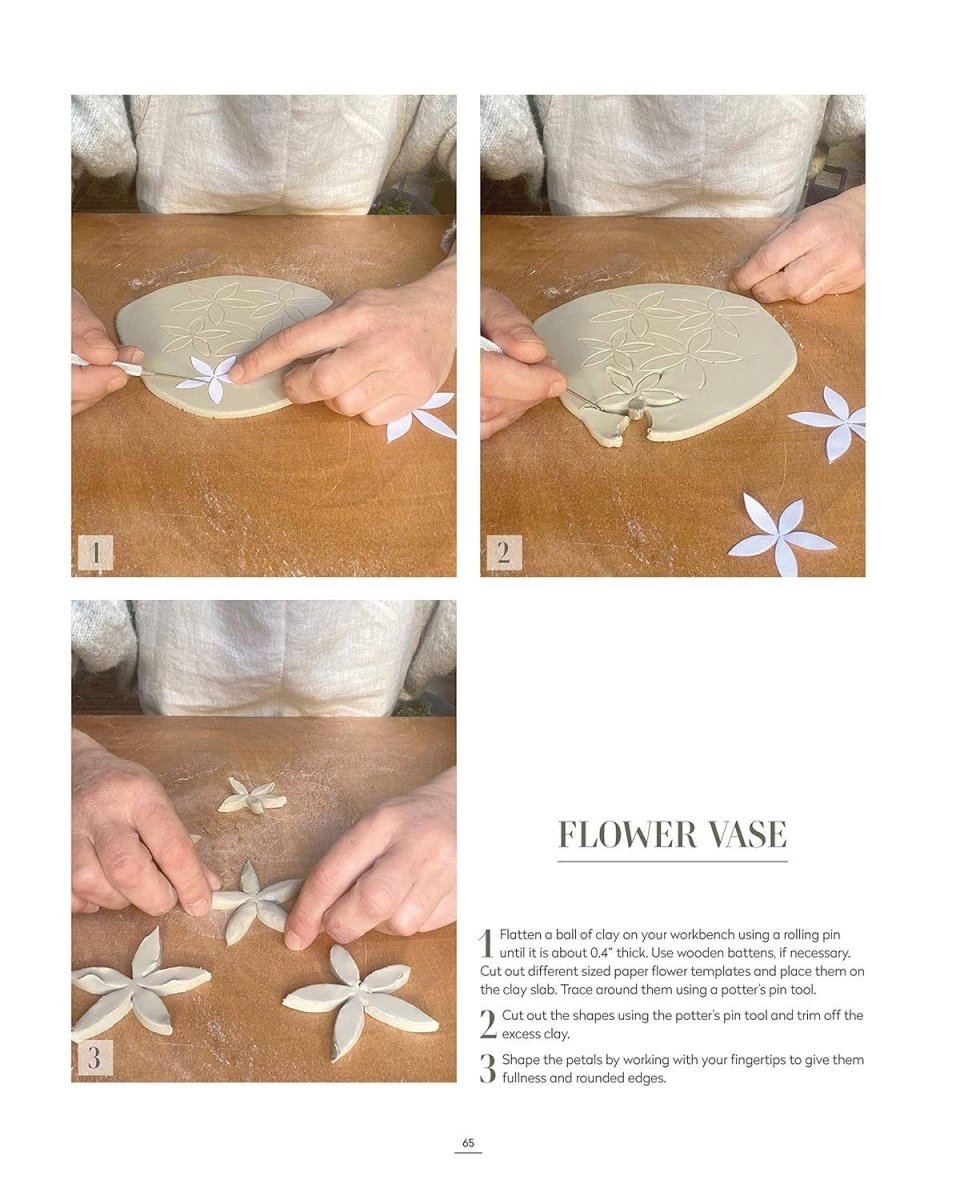 1

2

3

FLOWER VASE

1 Flatten a ball of clay on your workbench using a rolling pin until it is about 0.4" thick. Use wooden battens, if necessary. Cut out different sized paper flower templates and place them on the clay slab. Trace around them using a potter's pin tool.

2 Cut out the shapes using the potter's pin tool and trim off the excess clay.

3 Shape the petals by working with your fingertips to give them fullness and rounded edges.

65