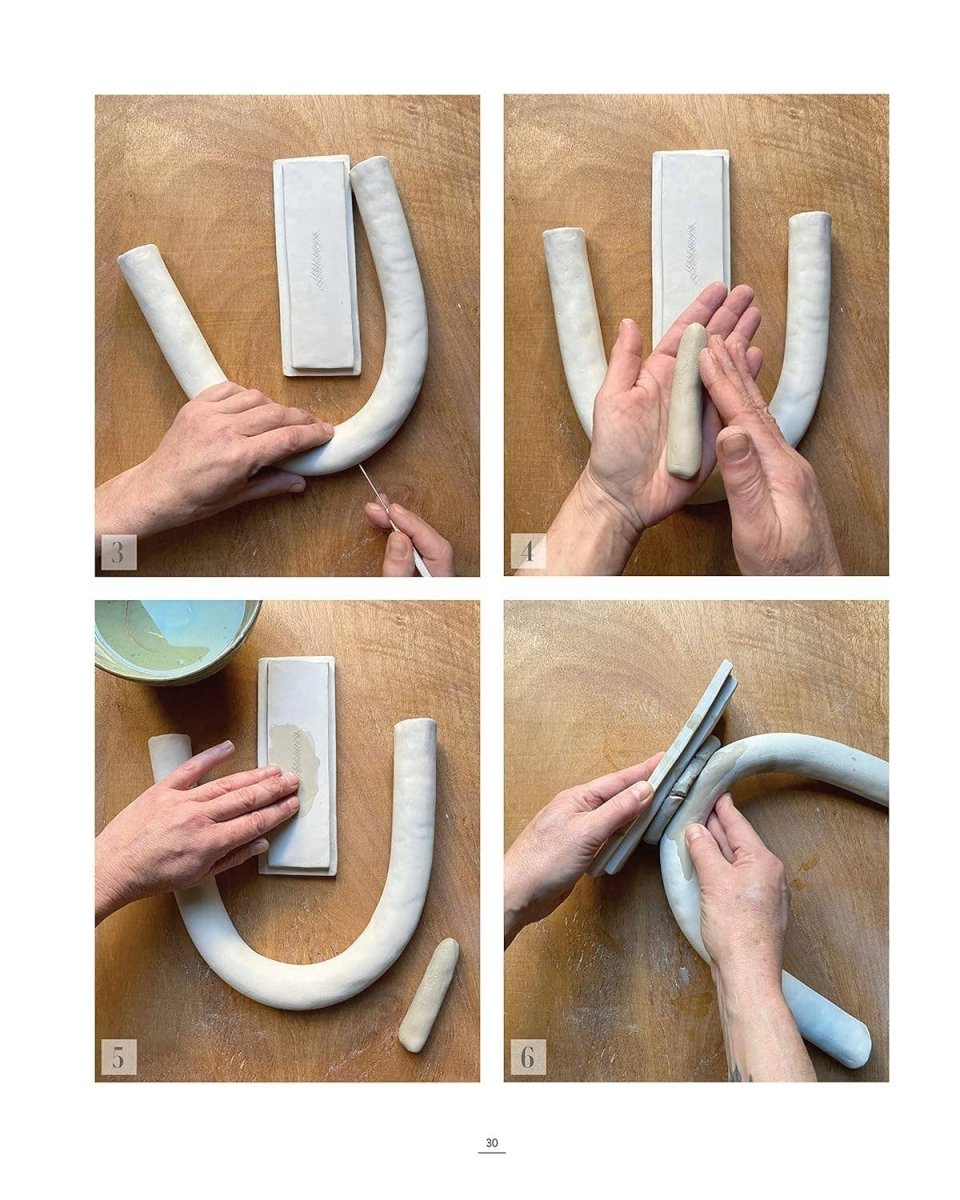 3

4

5

6

30