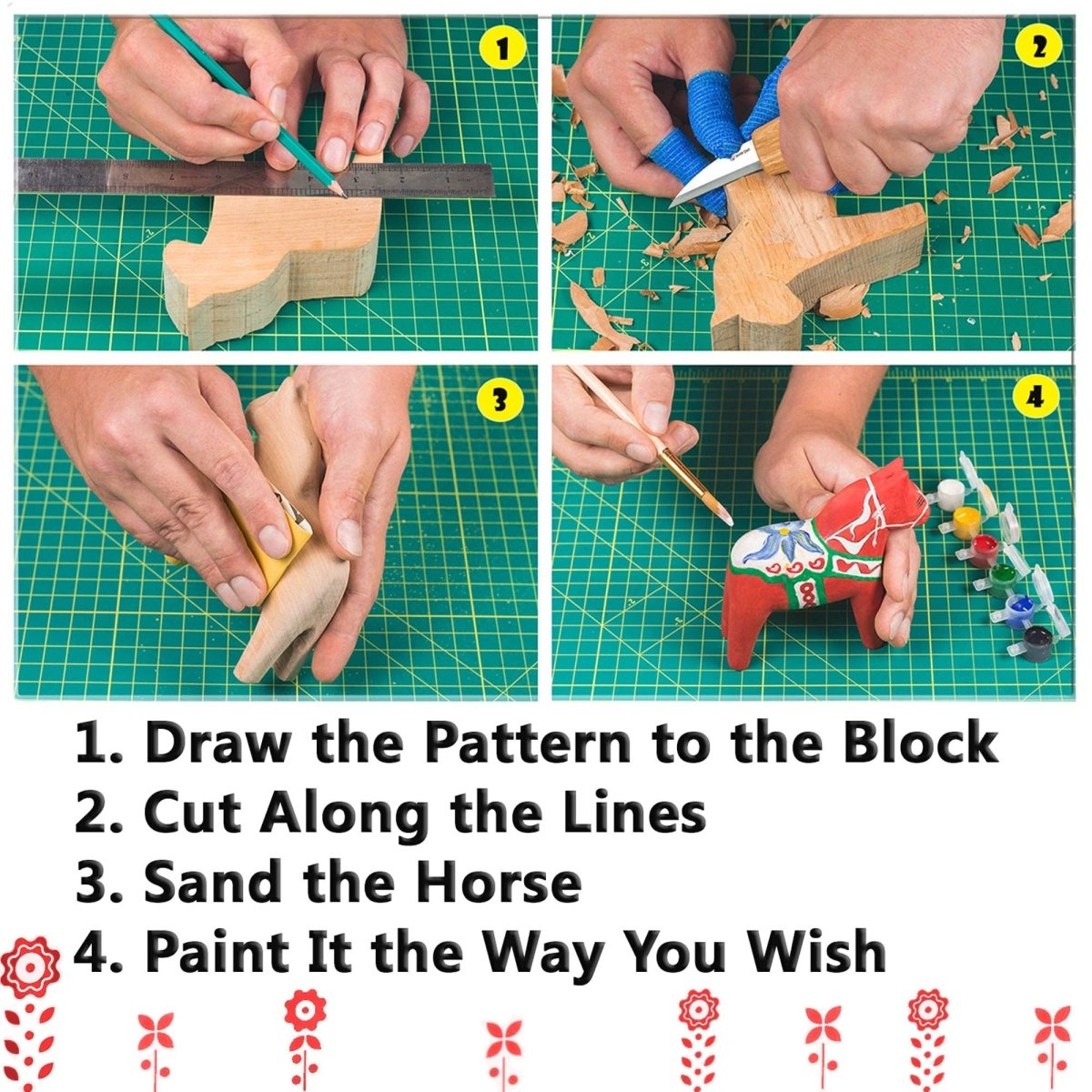 1

2

3

4

1. Draw the Pattern to the Block
2. Cut Along the Lines
3. Sand the Horse
4. Paint It the Way You Wish